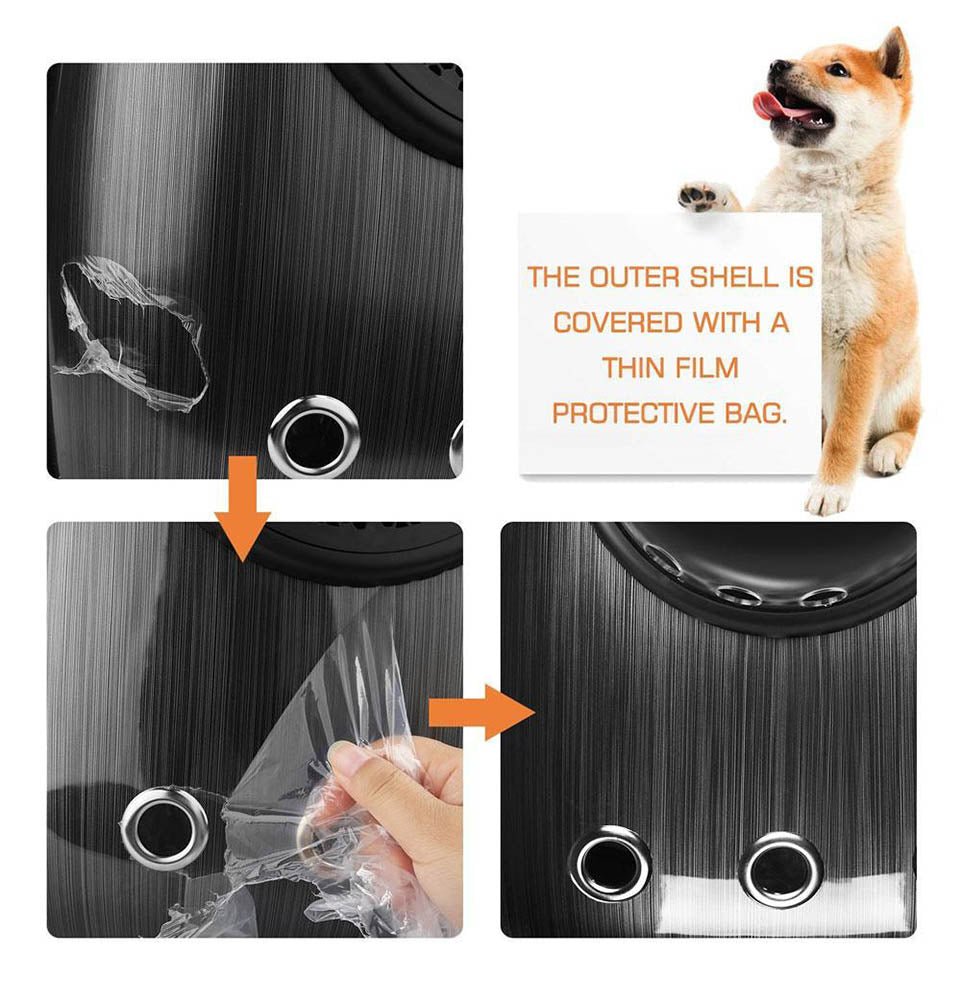 THE OUTER SHELL IS COVERED WITH A THIN FILM PROTECTIVE BAG.