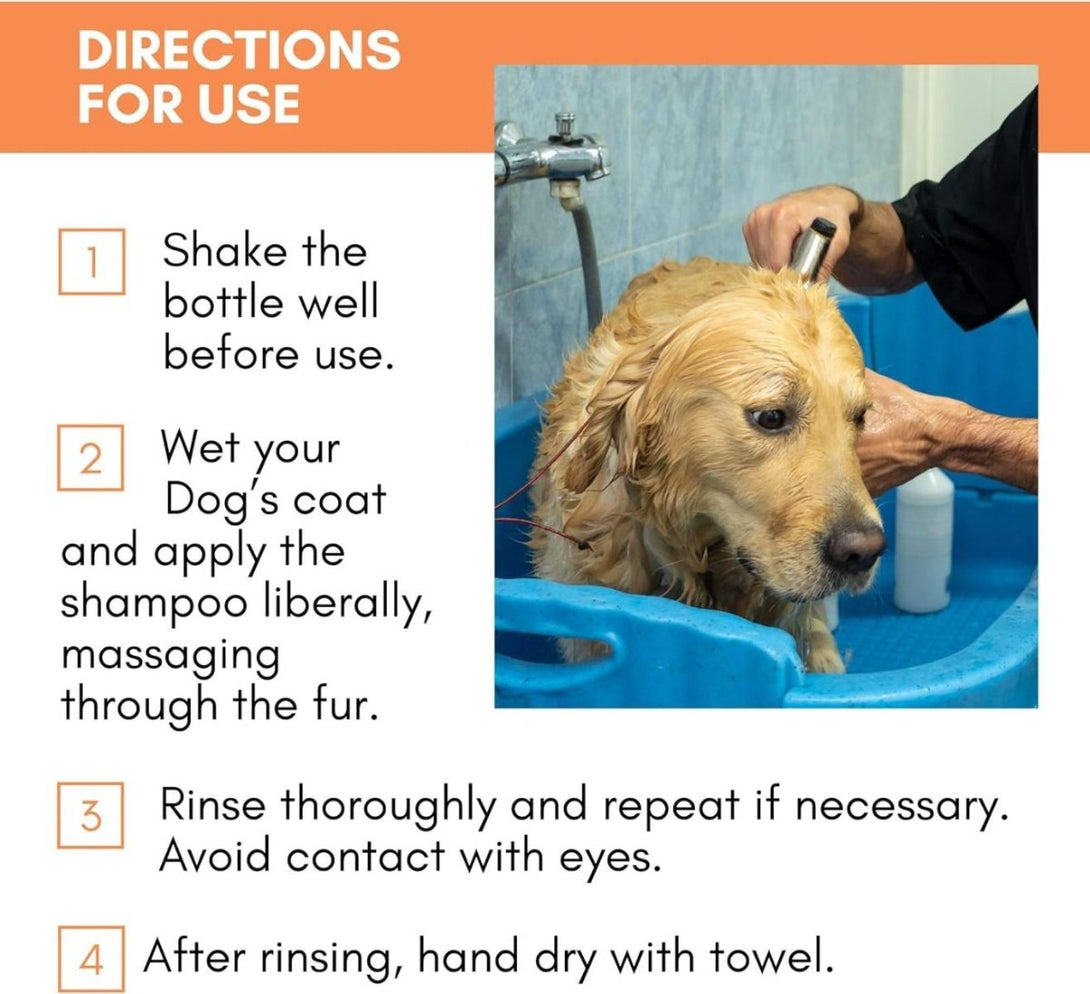 DIRECTIONS FOR USE

1 Shake the bottle well before use.

2 Wet your Dog's coat and apply the shampoo liberally, massaging through the fur.

3 Rinse thoroughly and repeat if necessary. Avoid contact with eyes.

4 After rinsing, hand dry with towel.