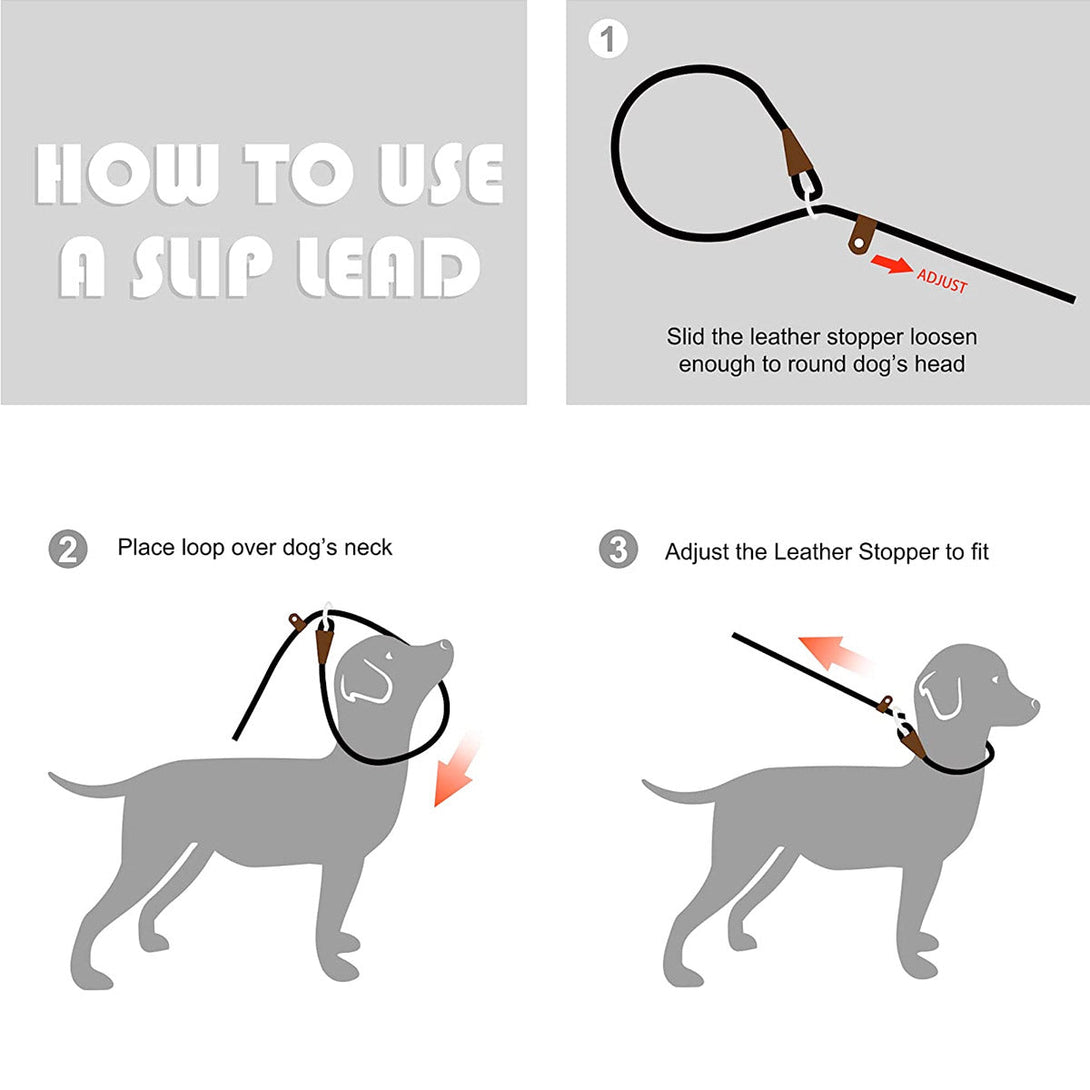 HOW TO USE A SLIP LEAD

1

ADJUST

Slid the leather stopper loosen enough to round dog's head

2 Place loop over dog's neck

3 Adjust the Leather Stopper to fit